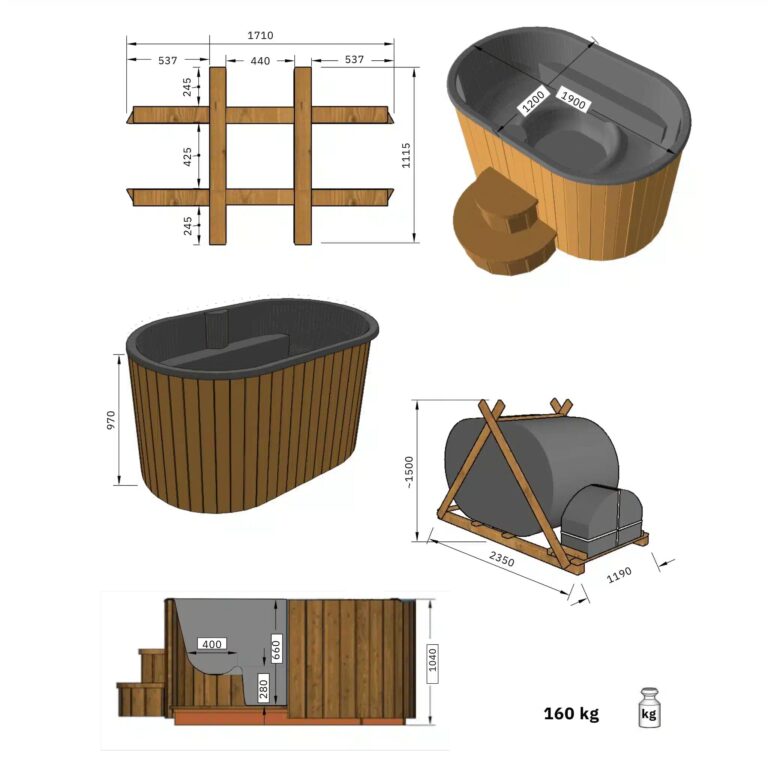 1710
537
440
537
245
425
245
1115
1200
1900
970
~1500
2350
1190
400
660
280
1040
160 kg
kg