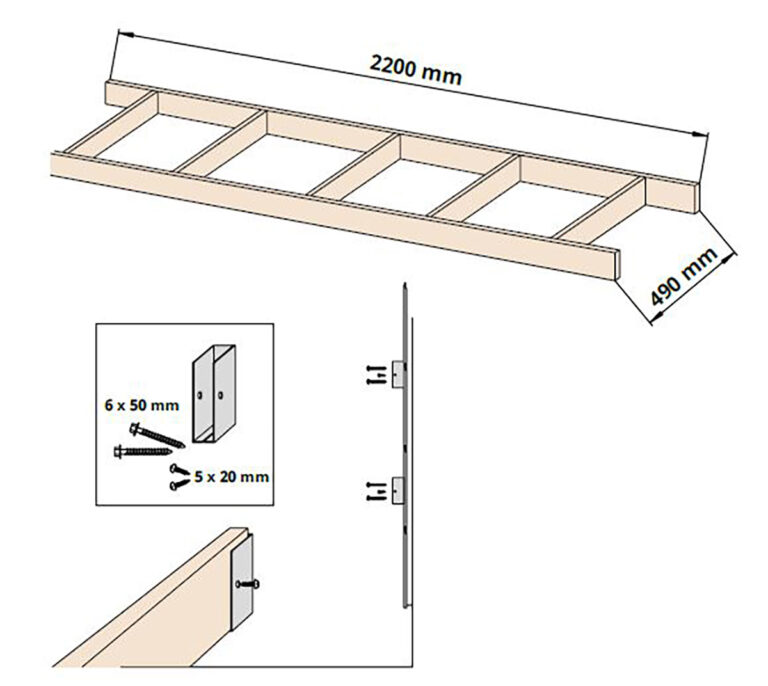 2200 mm

490 mm

6 x 50 mm

5 x 20 mm